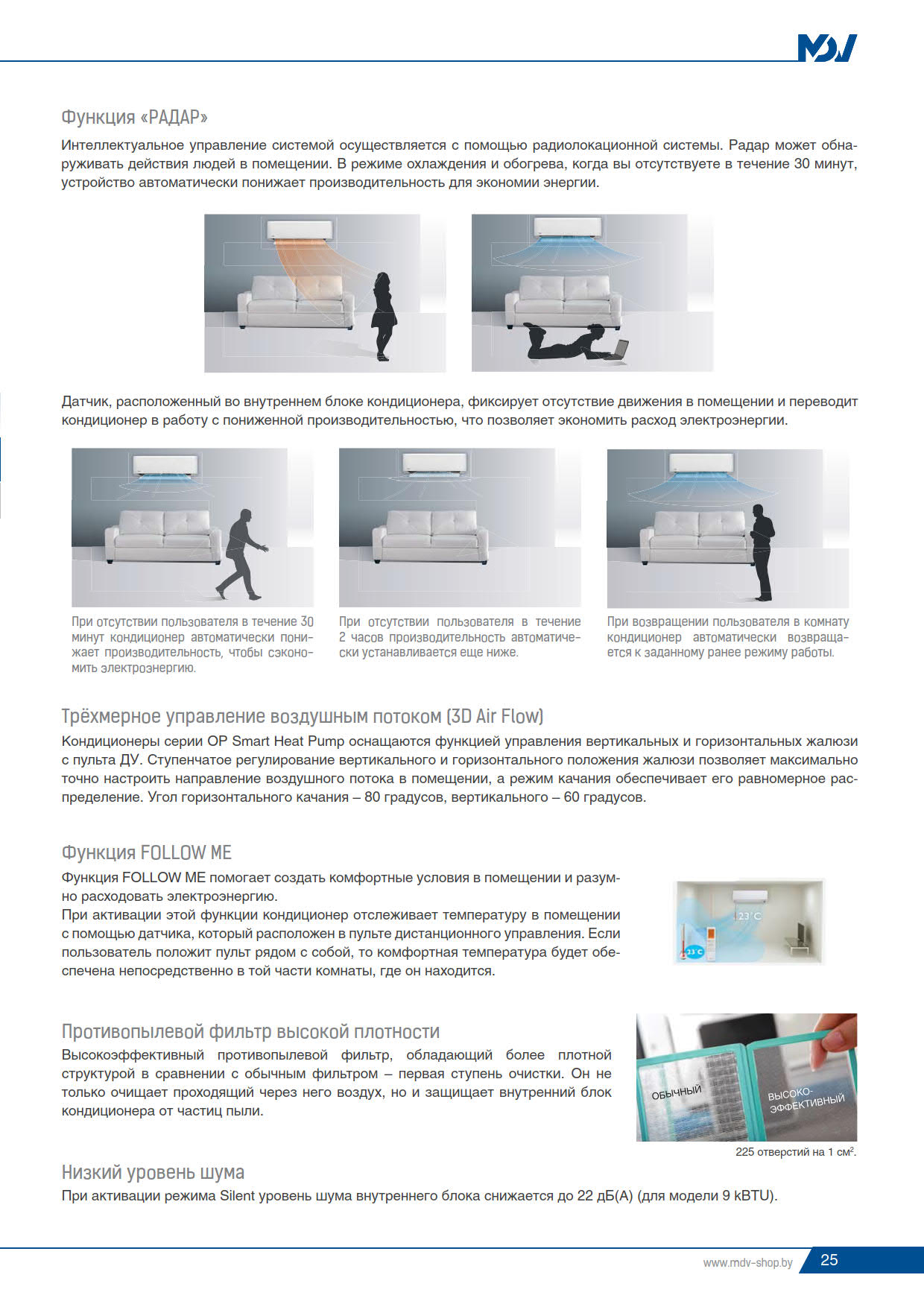 MDV

Функция «РАДАР»

Интеллектуальное управление системой осуществляется с помощью радиолокационной системы. Радар может обнаруживать действия людей в помещении. В режиме охлаждения и обогрева, когда вы отсутствуете в течение 30 минут, устройство автоматически понижает производительность для экономии энергии.

Датчик, расположенный во внутреннем блоке кондиционера, фиксирует отсутствие движения в помещении и переводит кондиционер в работу с пониженной производительностью, что позволяет экономить расход электроэнергии.

При отсутствии пользователя в течение 30 минут кондиционер автоматически понижает производительность, чтобы сэкономить электроэнергию.

При отсутствии пользователя в течение 2 часов производительность автоматически устанавливается еще ниже.

При возвращении пользователя в комнату кондиционер автоматически возвращается к заданному ранее режиму работы.

Трёхмерное управление воздушным потоком (3D Air Flow)

Кондиционеры серии OP Smart Heat Pump оснащаются функцией управления вертикальных и горизонтальных жалюзи с пульта ДУ. Ступенчатое регулирование вертикального и горизонтального положения жалюзи позволяет максимально точно настроить направление воздушного потока в помещении, а режим качания обеспечивает его равномерное распределение. Угол горизонтального качания – 80 градусов, вертикального – 60 градусов.

Функция FOLLOW ME

Функция FOLLOW ME помогает создать комфортные условия в помещении и разумно расходовать электроэнергию.
При активации этой функции кондиционер отслеживает температуру в помещении с помощью датчика, который расположен в пульте дистанционного управления. Если пользователь положит пульт рядом с собой, то комфортная температура будет обеспечена непосредственно в той части комнаты, где он находится.

23°C
23°C

Противопылевой фильтр высокой плотности

Высокоэффективный противопылевой фильтр, обладающий более плотной структурой в сравнении с обычным фильтром – первая ступень очистки. Он не только очищает проходящий через него воздух, но и защищает внутренний блок кондиционера от частиц пыли.

ОБЫЧНЫЙ
ВЫСОКО-ЭФФЕКТИВНЫЙ

225 отверстий на 1 см$^2$.

Низкий уровень шума

При активации режима Silent уровень шума внутреннего блока снижается до 22 дБ(А) (для модели 9 kBTU).

www.mdv-shop.by 25